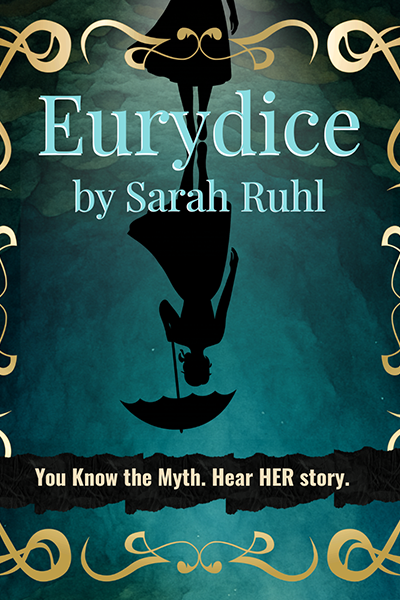 Eurydice
by Sarah Ruhl

You Know the Myth. Hear HER story.